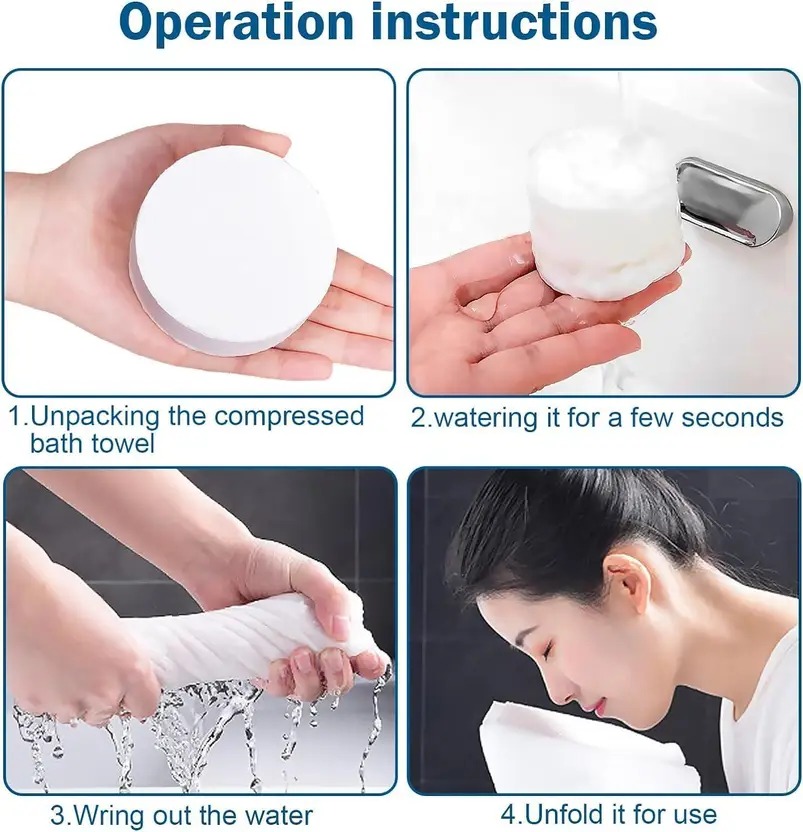 Operation instructions

1.Unpacking the compressed bath towel

2.watering it for a few seconds

3.Wring out the water

4.Unfold it for use